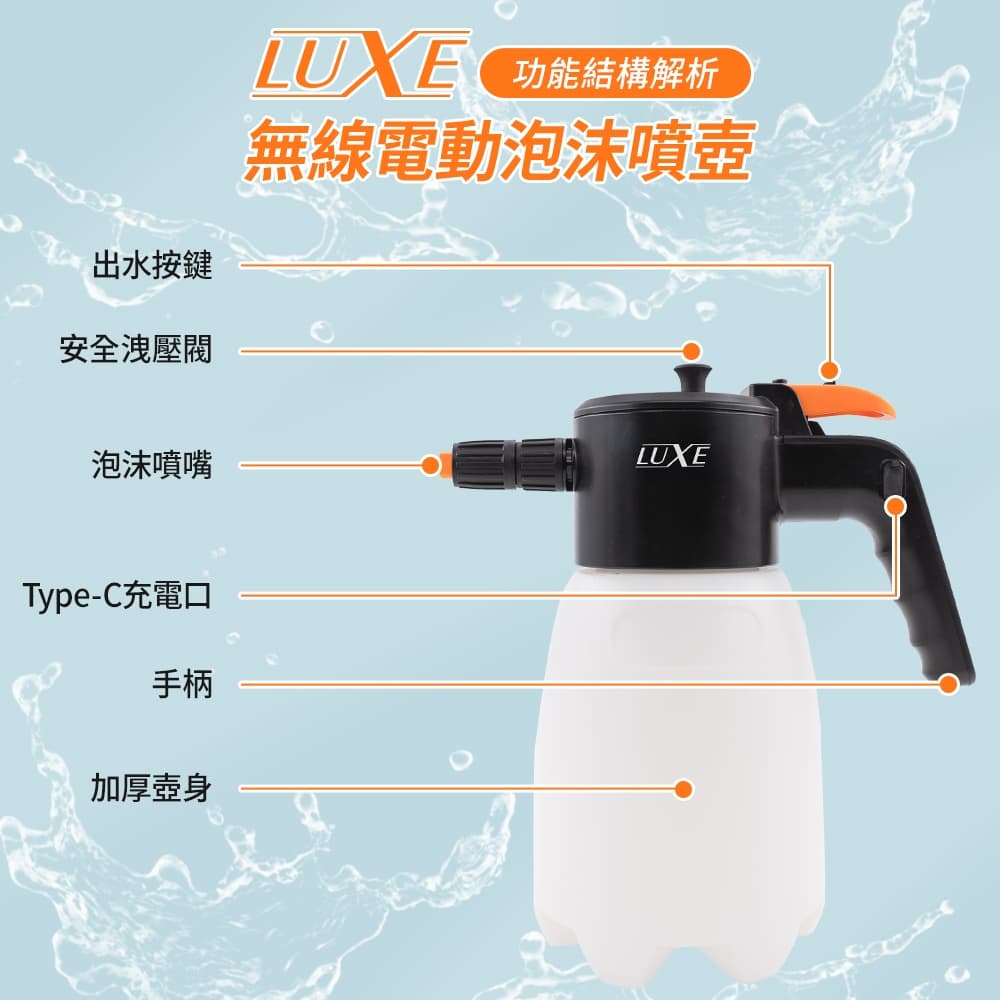 LUXE
功能結構解析
無線電動泡沫噴壺

出水按鍵

安全洩壓閥

泡沫噴嘴

LUXE

Type-C充電口

手柄

加厚壺身